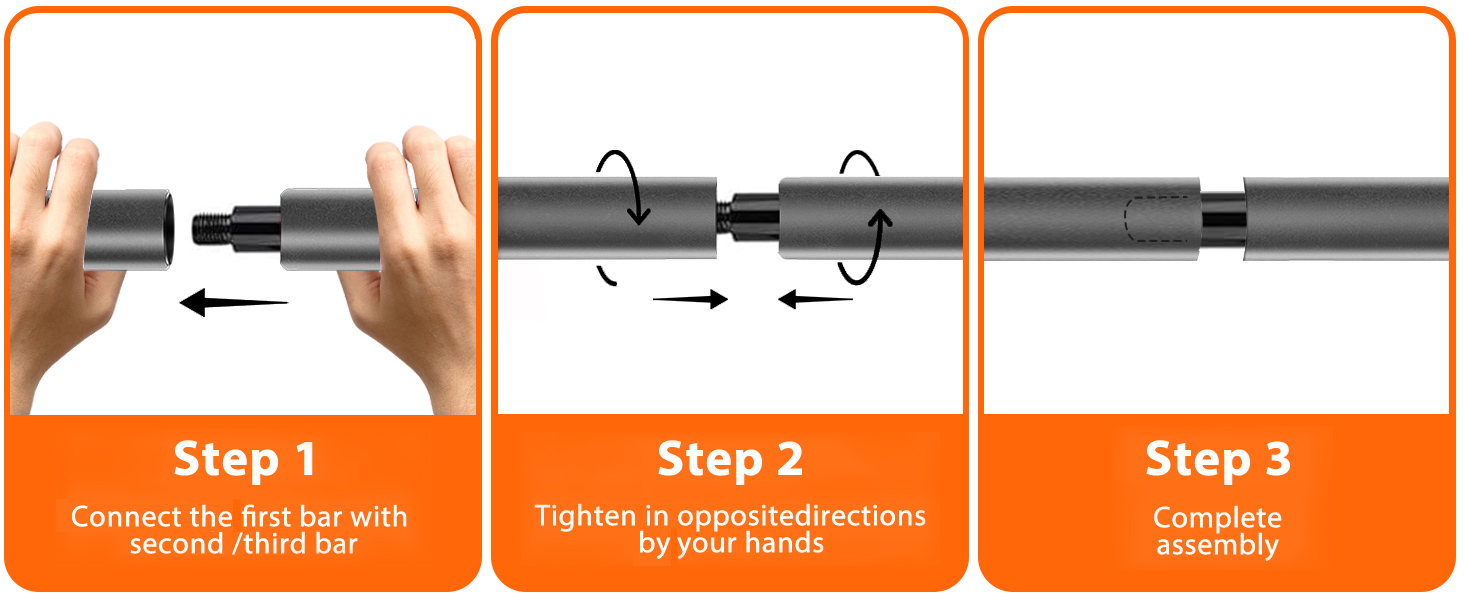 Step 1

Connect the first bar with second /third bar

Step 2

Tighten in oppositedirections by your hands

Step 3

Complete assembly