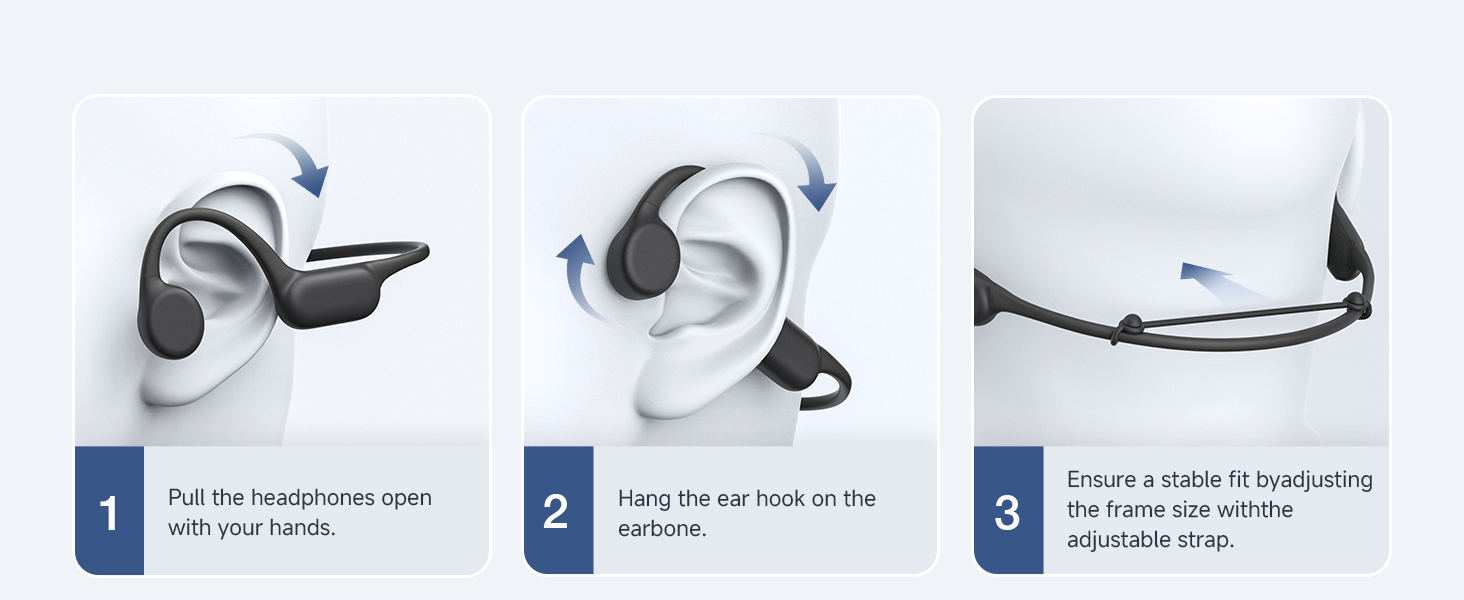 1
Pull the headphones open with your hands.

2
Hang the ear hook on the earbone.

3
Ensure a stable fit byadjusting the frame size withthe adjustable strap.