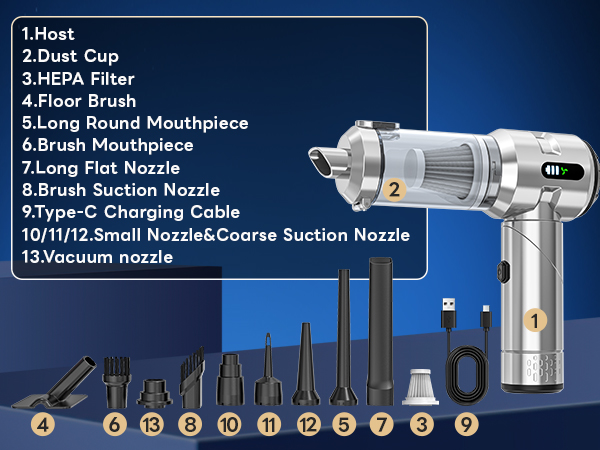 1.Host
2.Dust Cup
3.HEPA Filter
4.Floor Brush
5.Long Round Mouthpiece
6.Brush Mouthpiece
7.Long Flat Nozzle
8.Brush Suction Nozzle
9.Type-C Charging Cable
10/11/12.Small Nozzle&Coarse Suction Nozzle
13.Vacuum nozzle

2

1

4 6 13 8 10 11 12 5 7 3 9