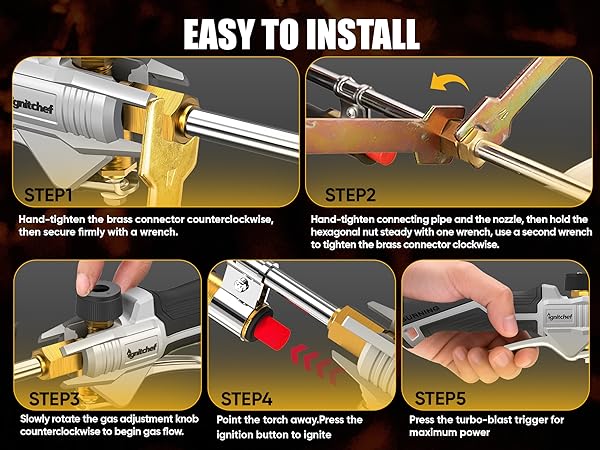 EASY TO INSTALL

ignitchef

STEP1

Hand-tighten the brass connector counterclockwise, then secure firmly with a wrench.

STEP2

Hand-tighten connecting pipe and the nozzle, then hold the hexagonal nut steady with one wrench, use a second wrench to tighten the brass connector clockwise.

ignitchef

STEP3

Slowly rotate the gas adjustment knob counterclockwise to begin gas flow.

STEP4

Point the torch away.Press the ignition button to ignite

BURNING

ignitchef

STEP5

Press the turbo-blast trigger for maximum power