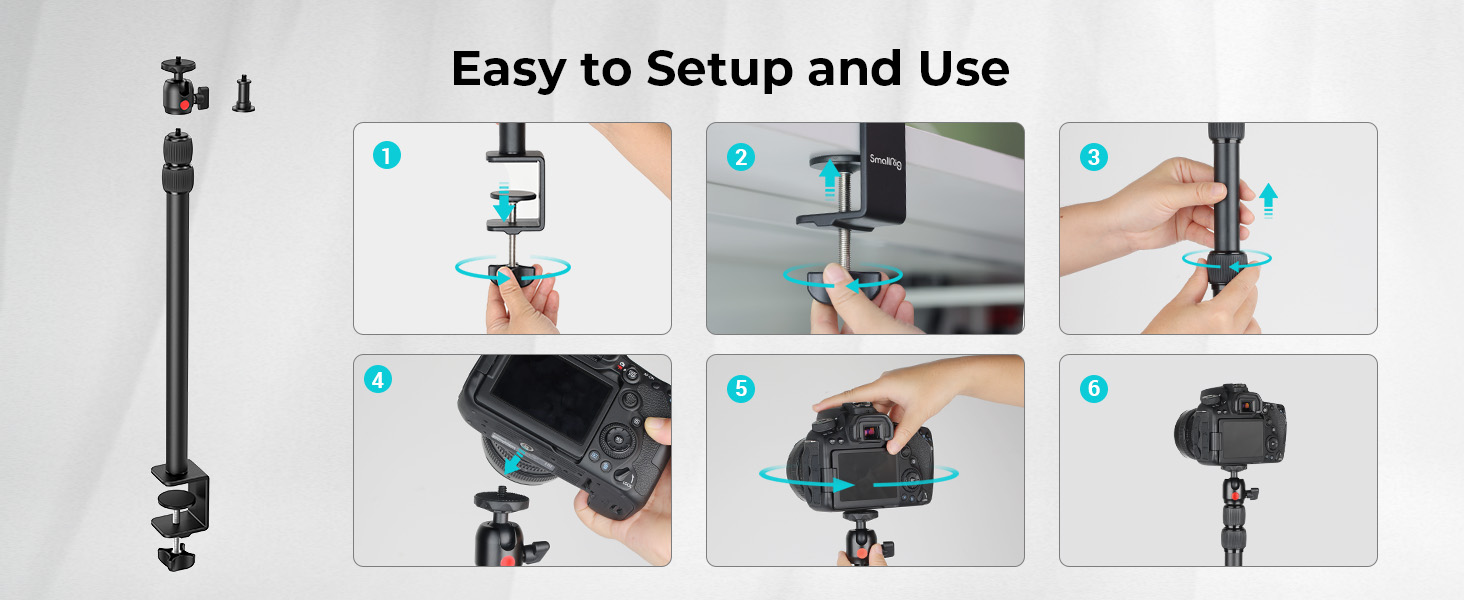 Easy to Setup and Use

1

2

SmallRig

3

4

5

6