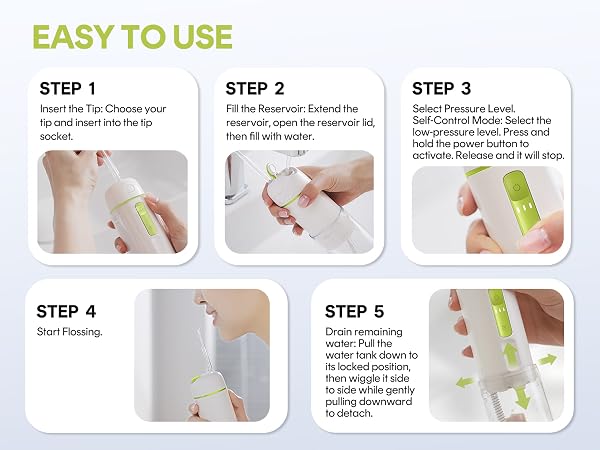 EASY TO USE

STEP 1
Insert the Tip: Choose your tip and insert into the tip socket.

STEP 2
Fill the Reservoir: Extend the reservoir, open the reservoir lid, then fill with water.

STEP 3
Select Pressure Level.
Self-Control Mode: Select the low-pressure level. Press and hold the power button to activate. Release and it will stop.

STEP 4
Start Flossing.

STEP 5
Drain remaining water: Pull the water tank down to its locked position, then wiggle it side to side while gently pulling downward to detach.