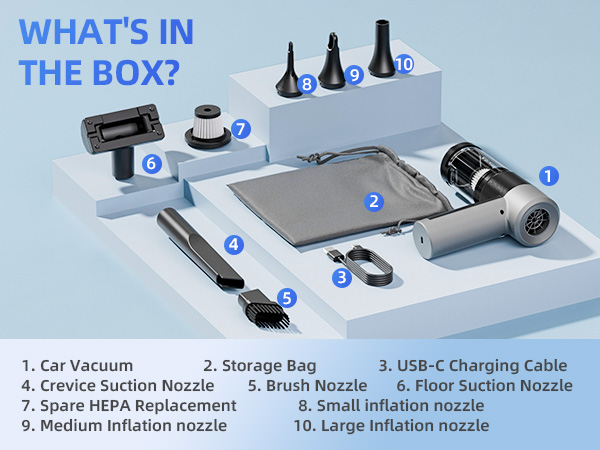 WHAT'S IN THE BOX?

8 9 10

7

6

1

2

4

3

5

1. Car Vacuum
2. Storage Bag
3. USB-C Charging Cable
4. Crevice Suction Nozzle
5. Brush Nozzle
6. Floor Suction Nozzle
7. Spare HEPA Replacement
8. Small inflation nozzle
9. Medium Inflation nozzle
10. Large Inflation nozzle