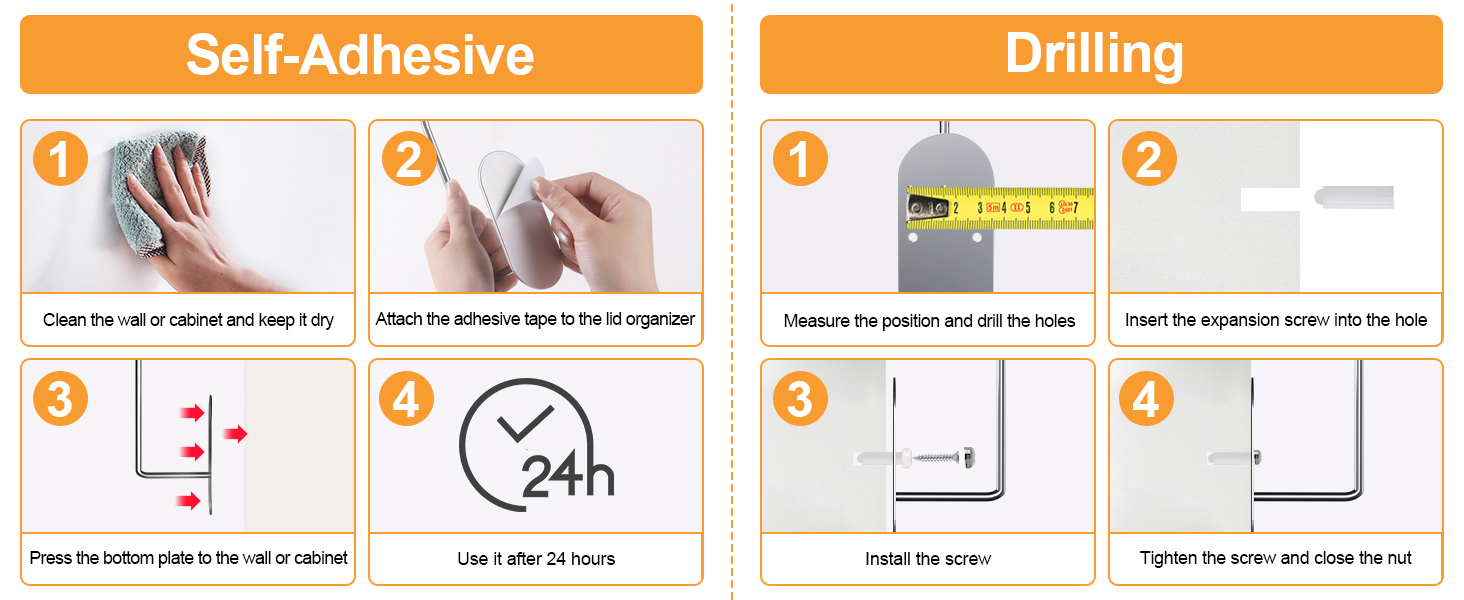 Self-Adhesive

1
Clean the wall or cabinet and keep it dry

2
Attach the adhesive tape to the lid organizer

3
Press the bottom plate to the wall or cabinet

4
24h
Use it after 24 hours

Drilling

1
2 3 4 5 6 7
Measure the position and drill the holes

2
Insert the expansion screw into the hole

3
Install the screw

4
Tighten the screw and close the nut