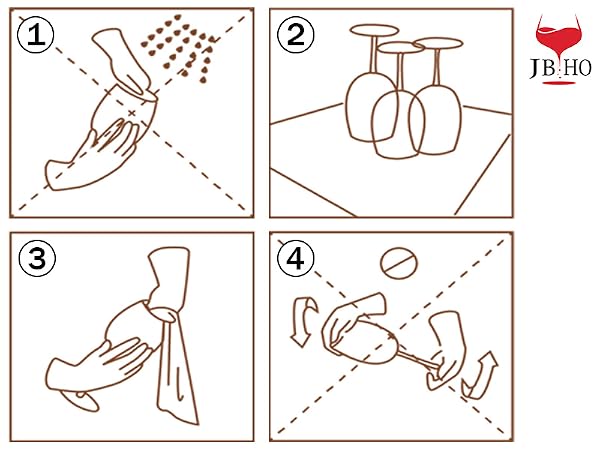 1
2
JB HO
3
4