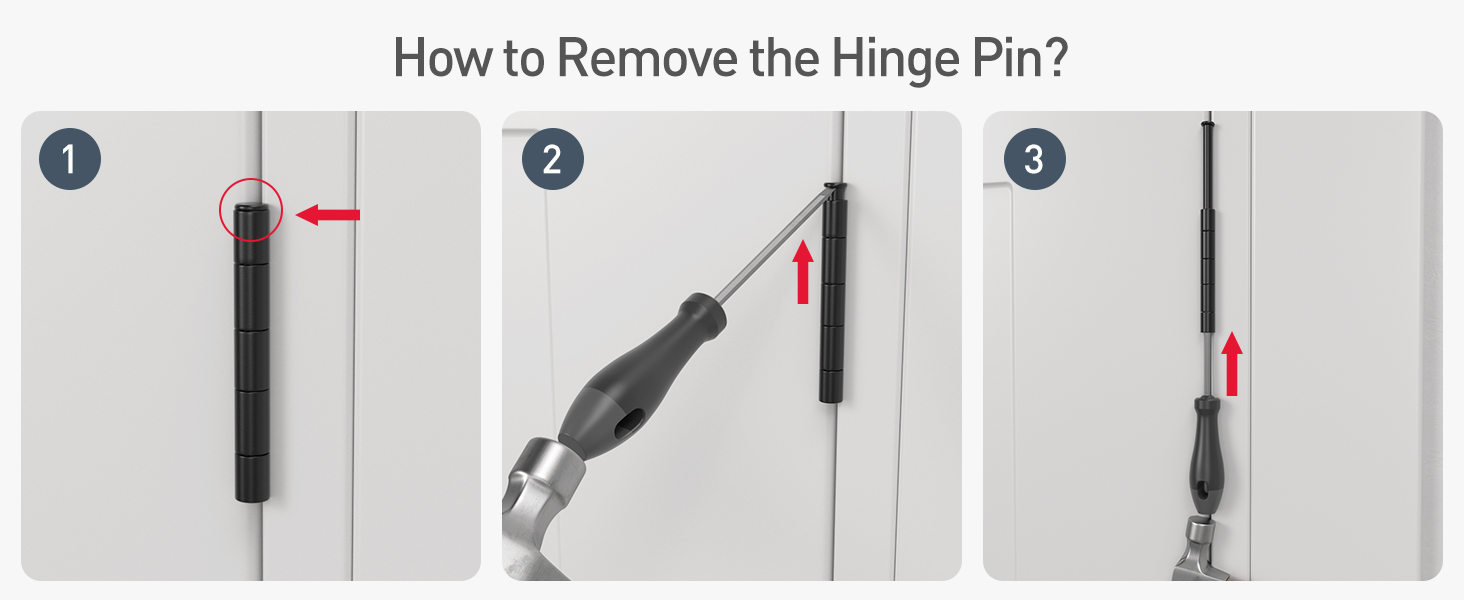 How to Remove the Hinge Pin?

1

2

3