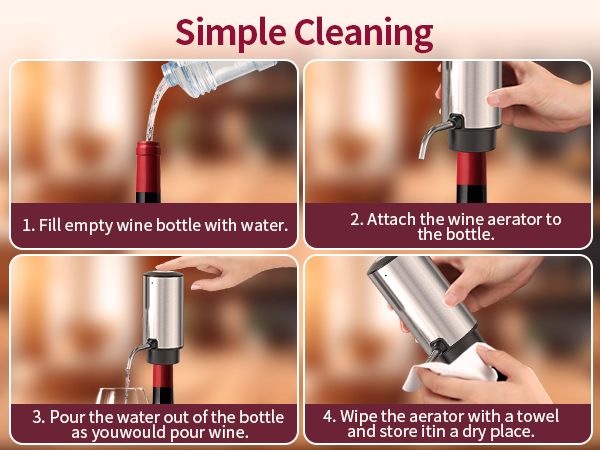 Simple Cleaning

1. Fill empty wine bottle with water.

2. Attach the wine aerator to the bottle.

3. Pour the water out of the bottle as youwould pour wine.

4. Wipe the aerator with a towel and store itin a dry place.