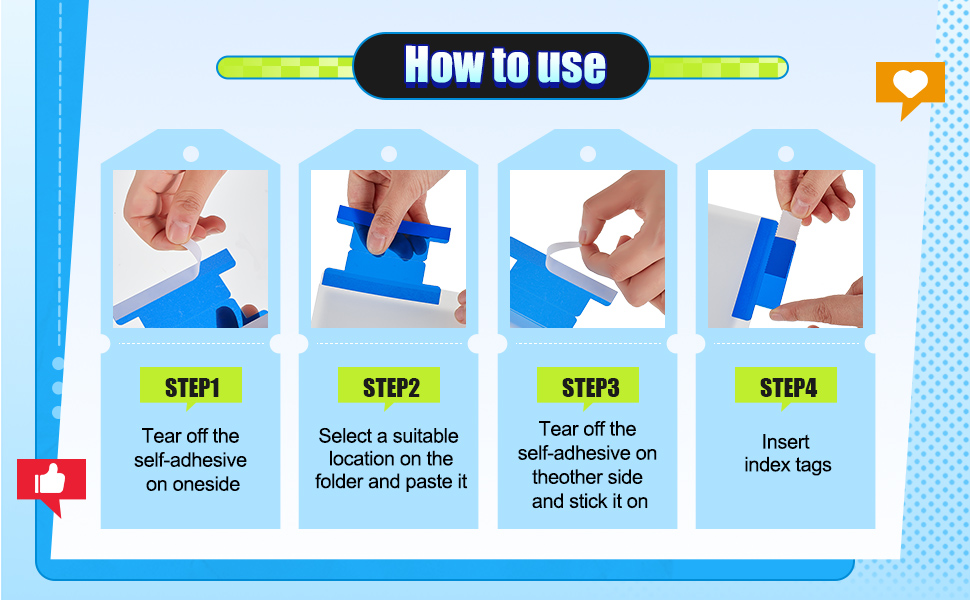 How to use

STEP1
Tear off the self-adhesive on oneside

STEP2
Select a suitable location on the folder and paste it

STEP3
Tear off the self-adhesive on theother side and stick it on

STEP4
Insert index tags