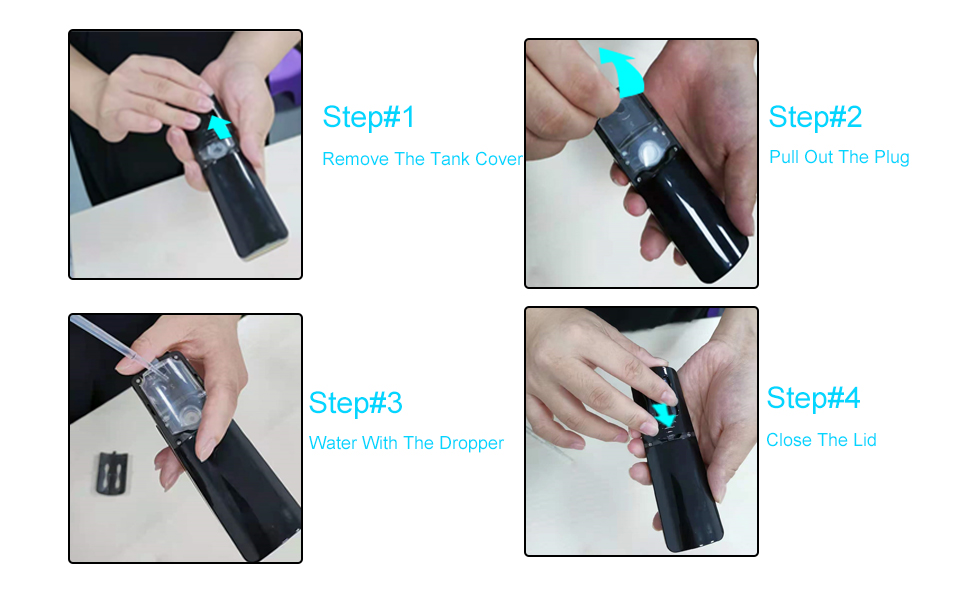 Step#1
Remove The Tank Cover

Step#2
Pull Out The Plug

Step#3
Water With The Dropper

Step#4
Close The Lid