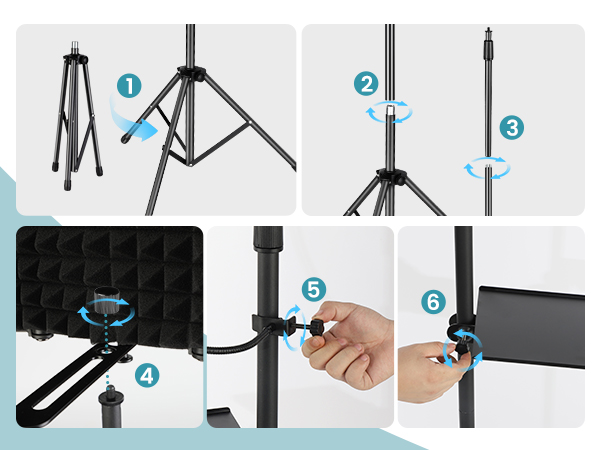 1
2
3
4
5
6