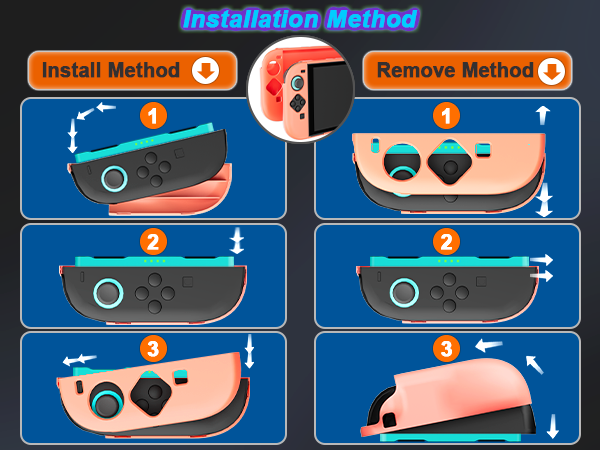 Installation Method

Install Method

1

2

3

Remove Method

1

2

3