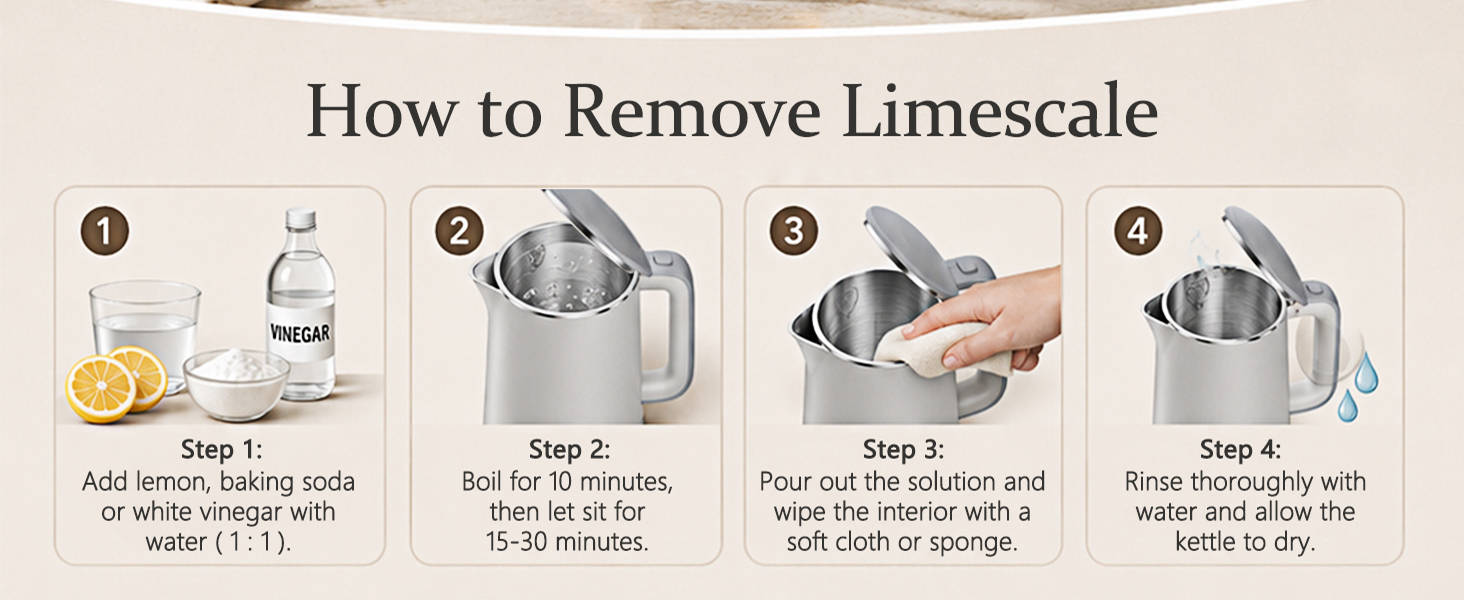 How to Remove Limescale

1

VINEGAR

Step 1:
Add lemon, baking soda or white vinegar with water ( 1 : 1 ).

2

Step 2:
Boil for 10 minutes, then let sit for 15-30 minutes.

3

Step 3:
Pour out the solution and wipe the interior with a soft cloth or sponge.

4

Step 4:
Rinse thoroughly with water and allow the kettle to dry.