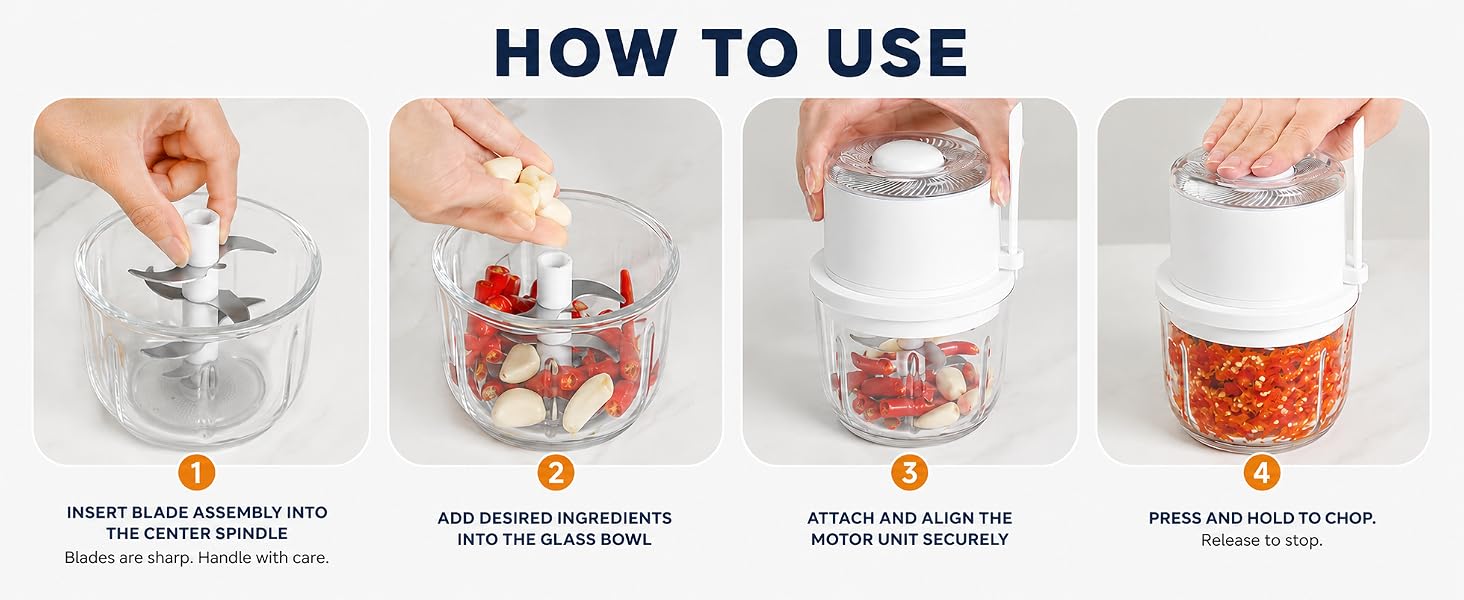 HOW TO USE

1
INSERT BLADE ASSEMBLY INTO THE CENTER SPINDLE
Blades are sharp. Handle with care.

2
ADD DESIRED INGREDIENTS INTO THE GLASS BOWL

3
ATTACH AND ALIGN THE MOTOR UNIT SECURELY

4
PRESS AND HOLD TO CHOP.
Release to stop.