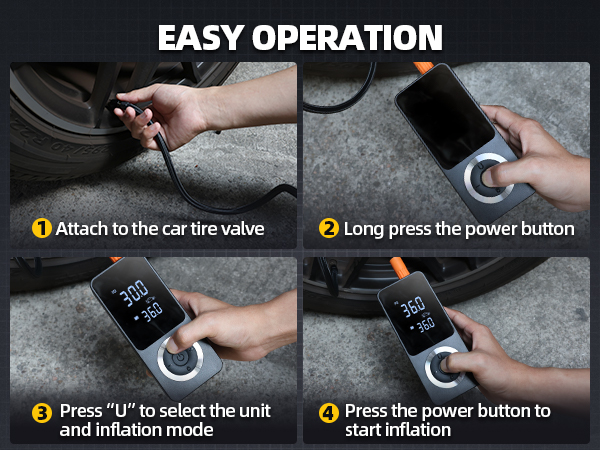 EASY OPERATION

1 Attach to the car tire valve

2 Long press the power button

30.0
36.0

3 Press "U" to select the unit and inflation mode

36.0
36.0

4 Press the power button to start inflation