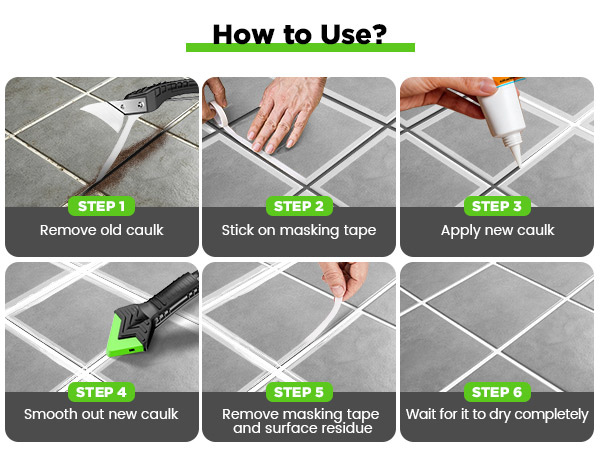 How to Use?

STEP 1
Remove old caulk

STEP 2
Stick on masking tape

STEP 3
Apply new caulk

STEP 4
Smooth out new caulk

STEP 5
Remove masking tape and surface residue

STEP 6
Wait for it to dry completely