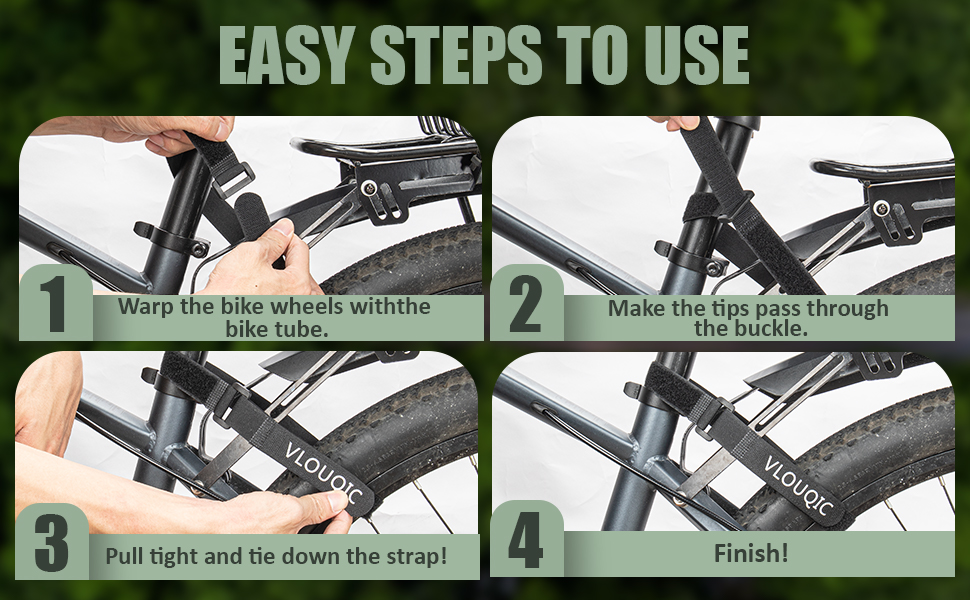 EASY STEPS TO USE

1
Warp the bike wheels withthe bike tube.

2
Make the tips pass through the buckle.

VLOUQIC

3
Pull tight and tie down the strap!

VLOUQIC

4
Finish!