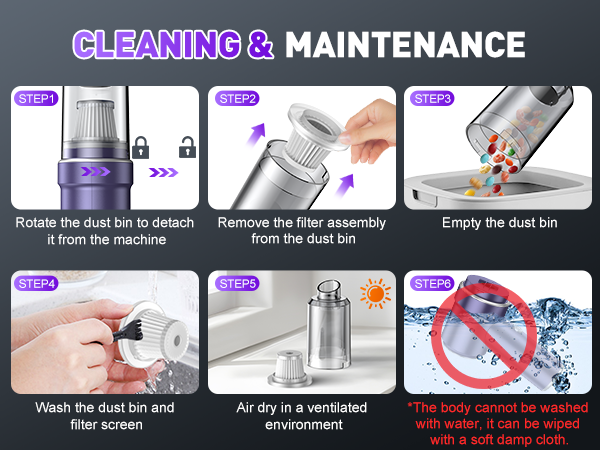 CLEANING & MAINTENANCE

STEP1
Rotate the dust bin to detach it from the machine

STEP2
Remove the filter assembly from the dust bin

STEP3
Empty the dust bin

STEP4
Wash the dust bin and filter screen

STEP5
Air dry in a ventilated environment

STEP6
*The body cannot be washed with water, it can be wiped with a soft damp cloth.