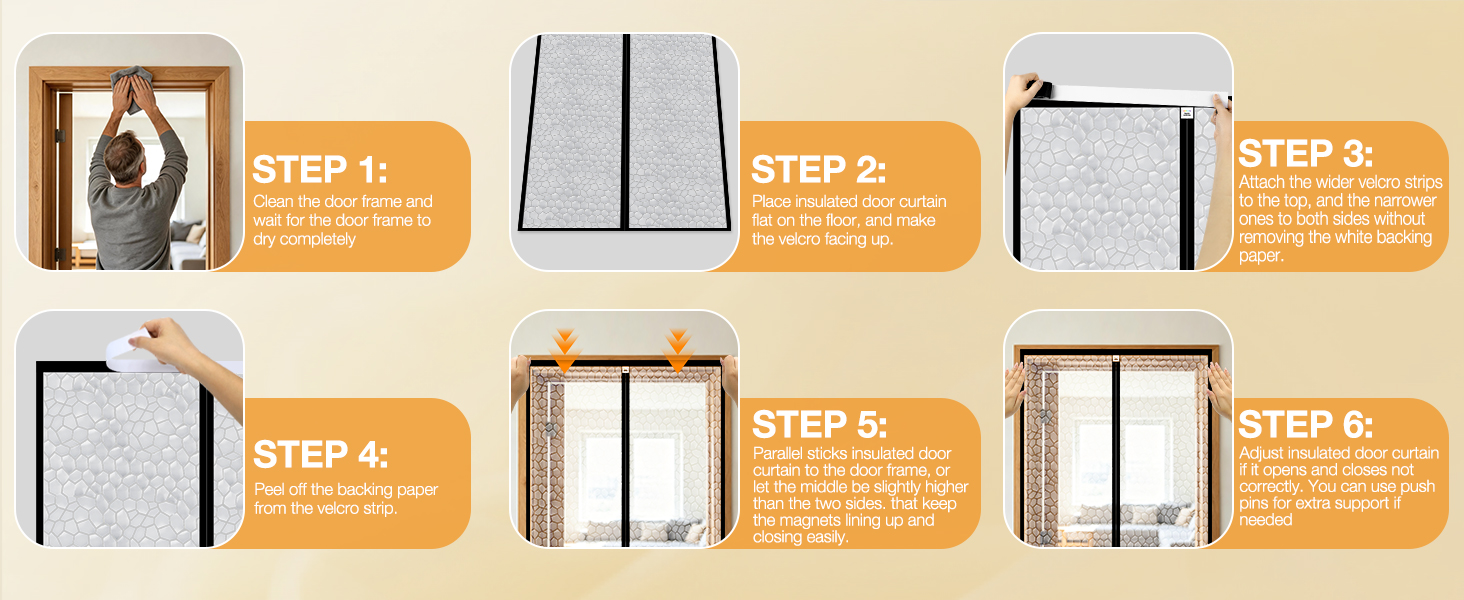 STEP 1:
Clean the door frame and wait for the door frame to dry completely

STEP 2:
Place insulated door curtain flat on the floor, and make the velcro facing up.

STEP 3:
Attach the wider velcro strips to the top, and the narrower ones to both sides without removing the white backing paper.

STEP 4:
Peel off the backing paper from the velcro strip.

STEP 5:
Parallel sticks insulated door curtain to the door frame, or let the middle be slightly higher than the two sides. that keep the magnets lining up and closing easily.

STEP 6:
Adjust insulated door curtain if it opens and closes not correctly. You can use push pins for extra support if needed