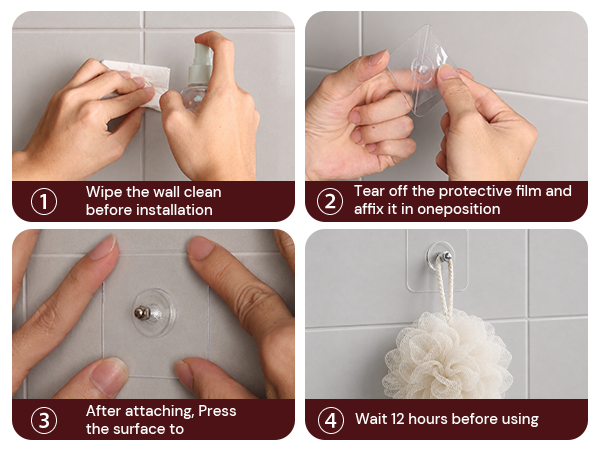 ① Wipe the wall clean before installation

② Tear off the protective film and affix it in oneposition

③ After attaching, Press the surface to

④ Wait 12 hours before using