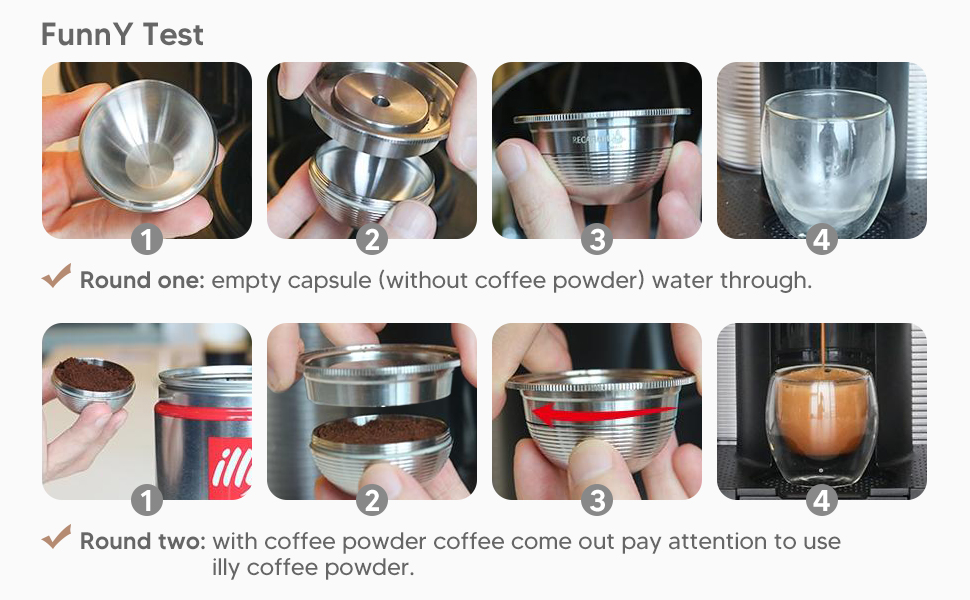 FunnY Test

1 2 3 4

Round one: empty capsule (without coffee powder) water through.

illy

1 2 3 4

Round two: with coffee powder coffee come out pay attention to use illy coffee powder.