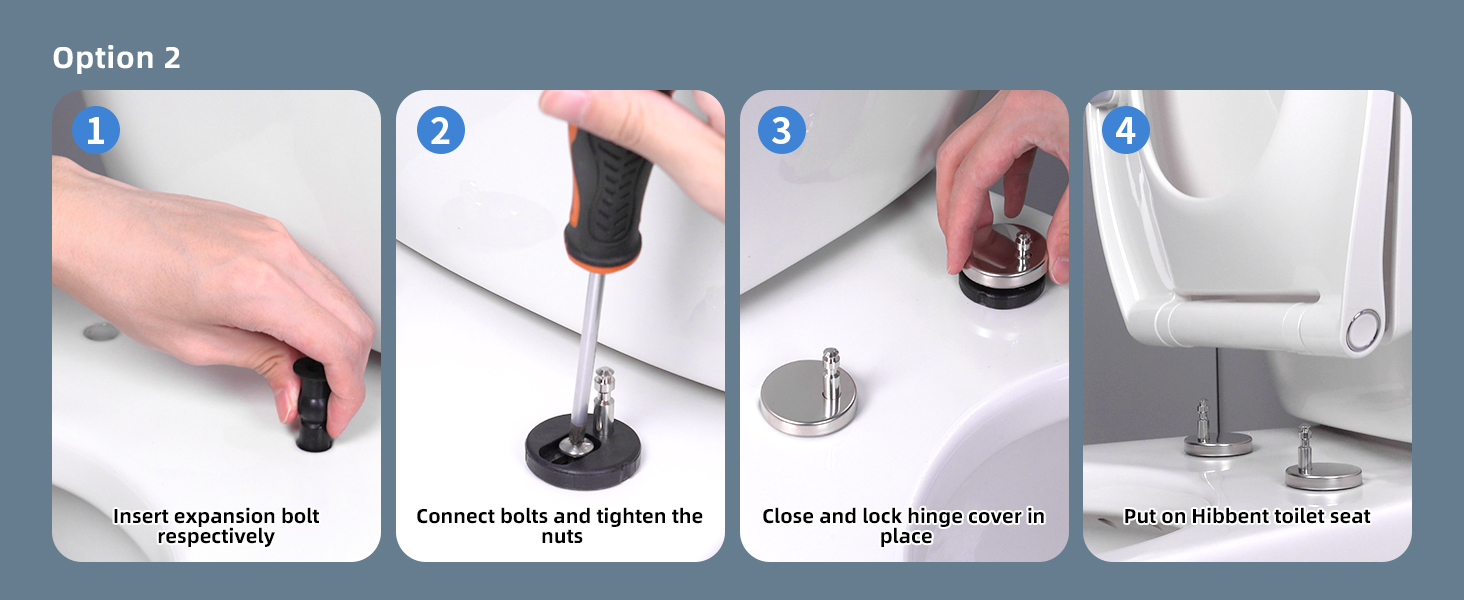 Option 2

1

Insert expansion bolt respectively

2

Connect bolts and tighten the nuts

3

Close and lock hinge cover in place

4

Put on Hibbent toilet seat