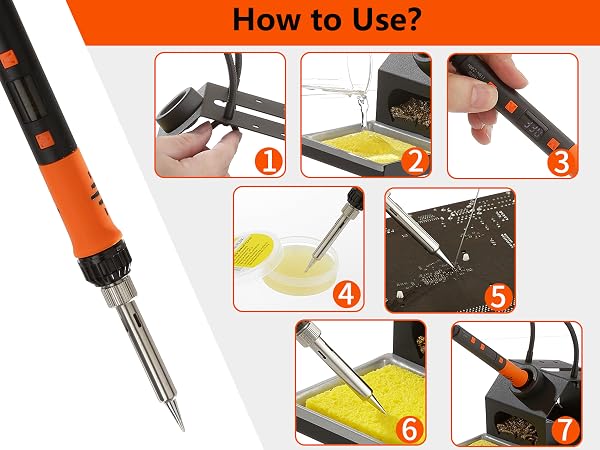 How to Use?

1

2

3

4

5

6

7