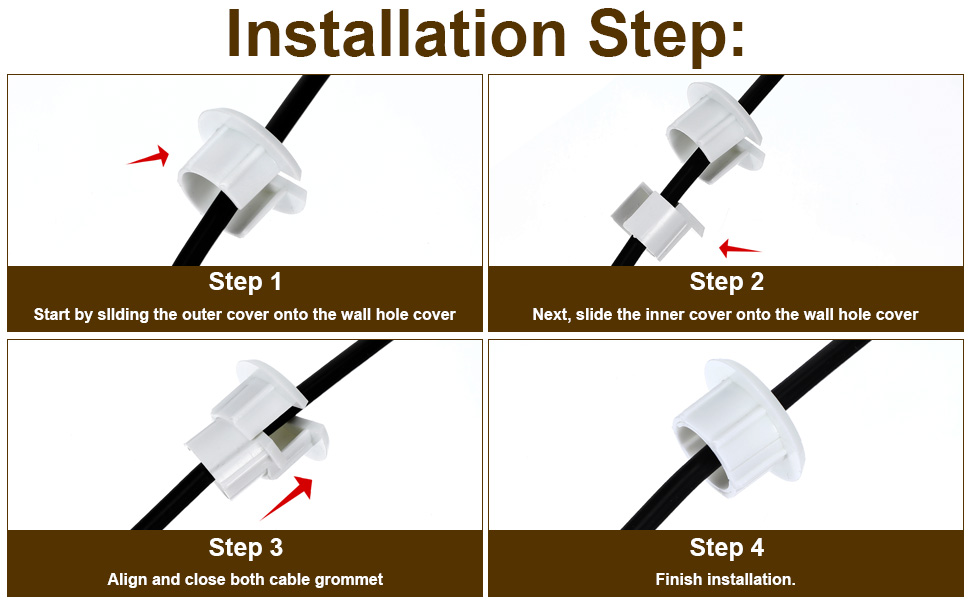 Installation Step:

Step 1
Start by sliding the outer cover onto the wall hole cover

Step 2
Next, slide the inner cover onto the wall hole cover

Step 3
Align and close both cable grommet

Step 4
Finish installation.