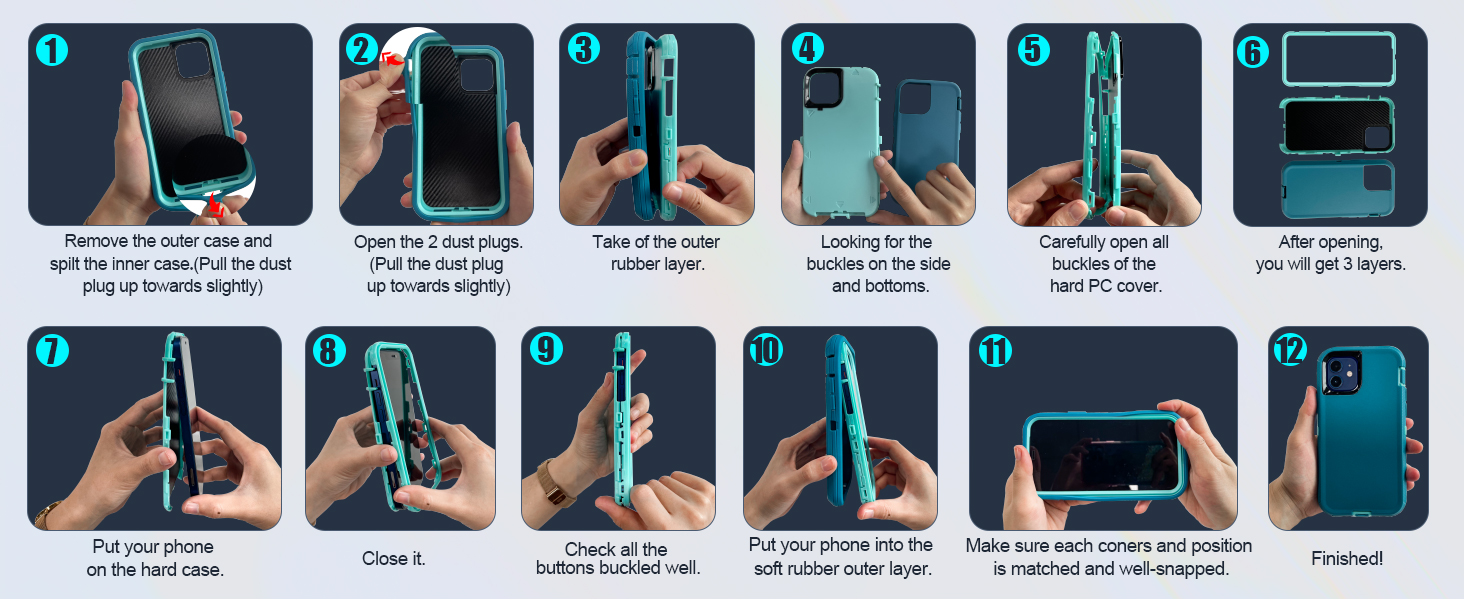 1

Remove the outer case and spilt the inner case.(Pull the dust plug up towards slightly)

2

Open the 2 dust plugs. (Pull the dust plug up towards slightly)

3

Take of the outer rubber layer.

4

Looking for the buckles on the side and bottoms.

5

Carefully open all buckles of the hard PC cover.

6

After opening, you will get 3 layers.

7

Put your phone on the hard case.

8

Close it.

9

Check all the buttons buckled well.

10

Put your phone into the soft rubber outer layer.

11

Make sure each coners and position is matched and well-snapped.

12

Finished!