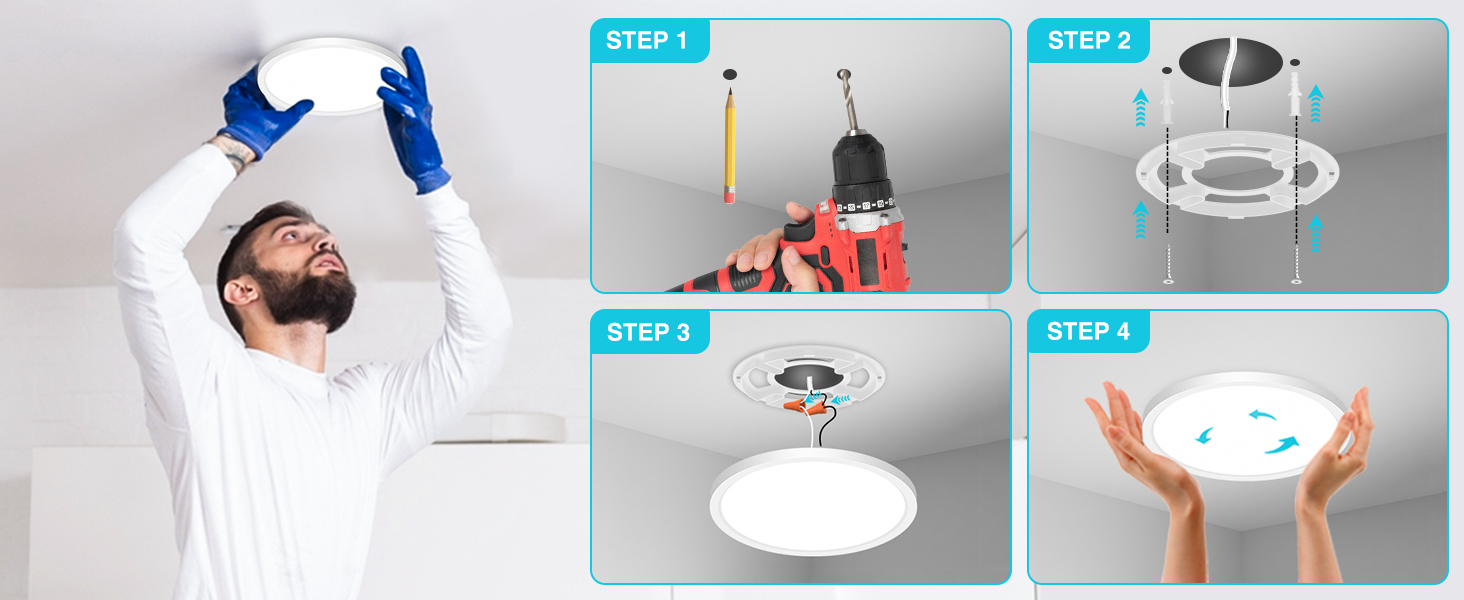 STEP 1

STEP 2

STEP 3

STEP 4