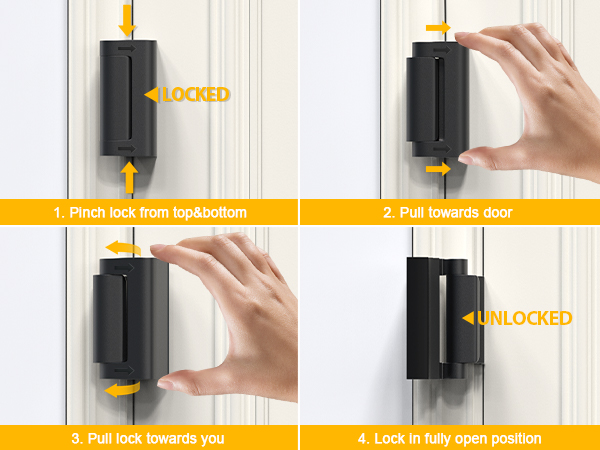 LOCKED

1. Pinch lock from top&bottom

2. Pull towards door

3. Pull lock towards you

UNLOCKED

4. Lock in fully open position