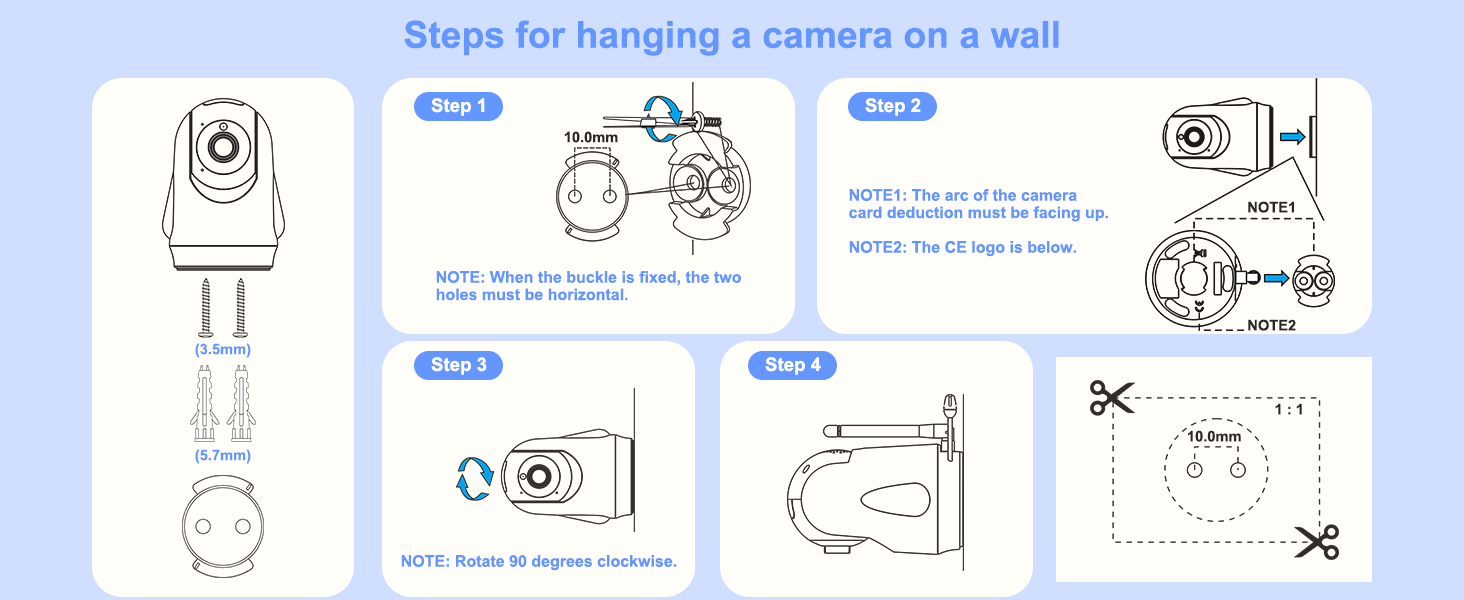 Steps for hanging a camera on a wall

(3.5mm)

(5.7mm)

Step 1

10.0mm

NOTE: When the buckle is fixed, the two holes must be horizontal.

Step 2

NOTE1: The arc of the camera card deduction must be facing up.

NOTE2: The CE logo is below.

NOTE1

NOTE2

Step 3

NOTE: Rotate 90 degrees clockwise.

Step 4

1 : 1

10.0mm