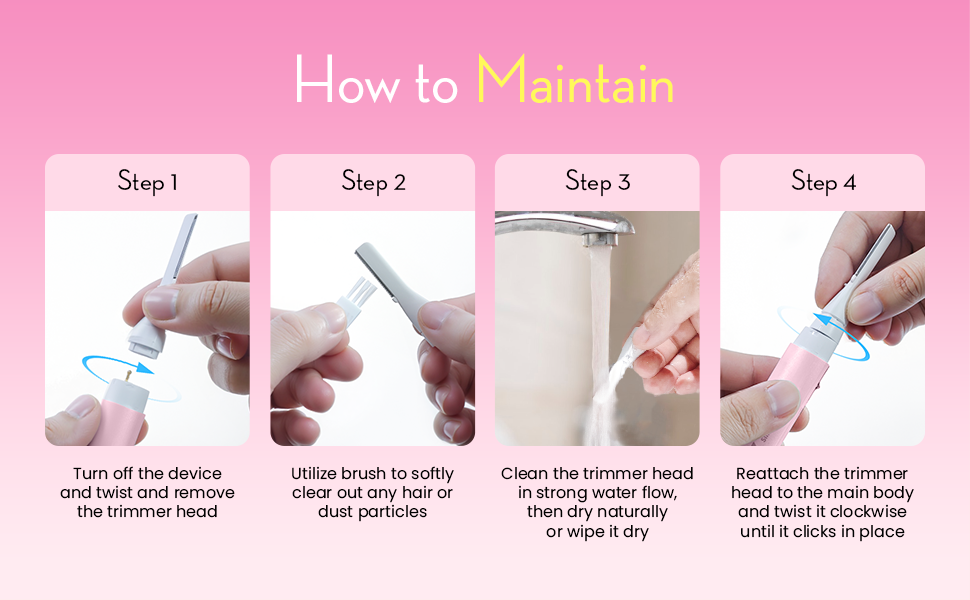 How to Maintain

Step 1

Turn off the device and twist and remove the trimmer head

Step 2

Utilize brush to softly clear out any hair or dust particles

Step 3

Clean the trimmer head in strong water flow, then dry naturally or wipe it dry

Step 4

Reattach the trimmer head to the main body and twist it clockwise until it clicks in place