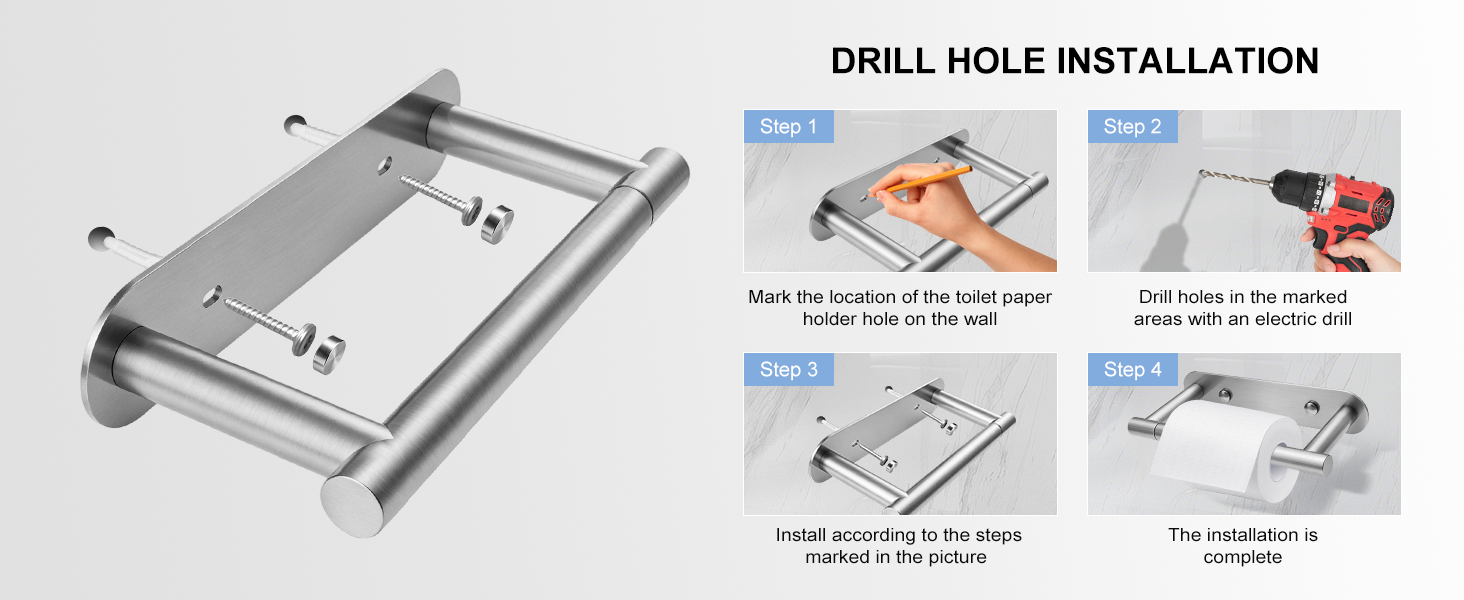 DRILL HOLE INSTALLATION

Step 1

Mark the location of the toilet paper holder hole on the wall

Step 2

Drill holes in the marked areas with an electric drill

Step 3

Install according to the steps marked in the picture

Step 4

The installation is complete