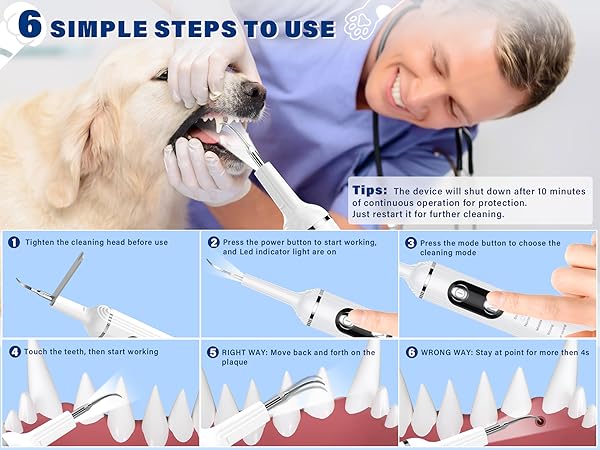 6 SIMPLE STEPS TO USE

Tips: The device will shut down after 10 minutes of continuous operation for protection. Just restart it for further cleaning.

1 Tighten the cleaning head before use

2 Press the power button to start working, and Led indicator light are on

3 Press the mode button to choose the cleaning mode

4 Touch the teeth, then start working

5 RIGHT WAY: Move back and forth on the plaque

6 WRONG WAY: Stay at point for more then 4s