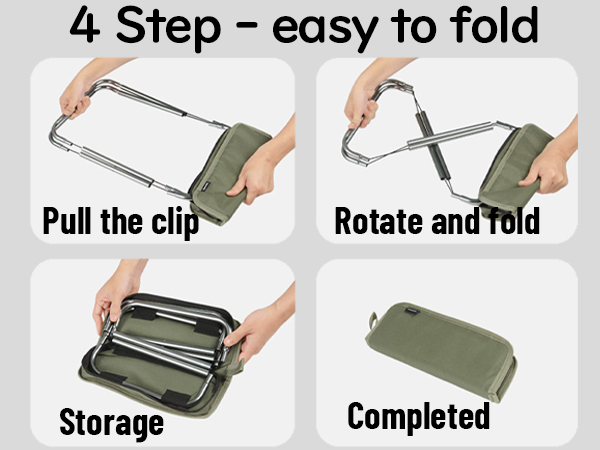 4 Step - easy to fold

Pull the clip

Rotate and fold

Storage

Completed