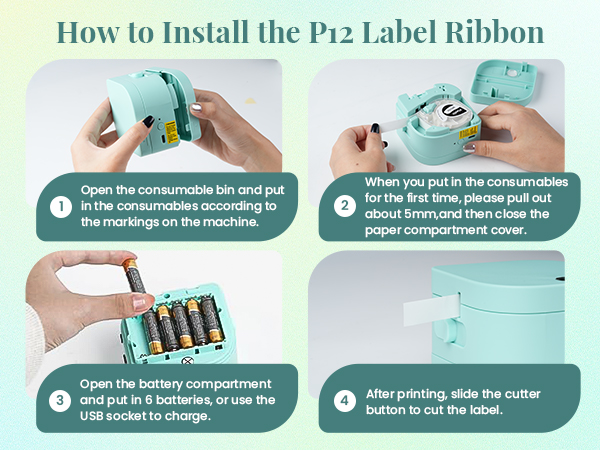 How to Install the P12 Label Ribbon

1 Open the consumable bin and put in the consumables according to the markings on the machine.

2 When you put in the consumables for the first time, please pull out about 5mm,and then close the paper compartment cover.

3 Open the battery compartment and put in 6 batteries, or use the USB socket to charge.

4 After printing, slide the cutter button to cut the label.