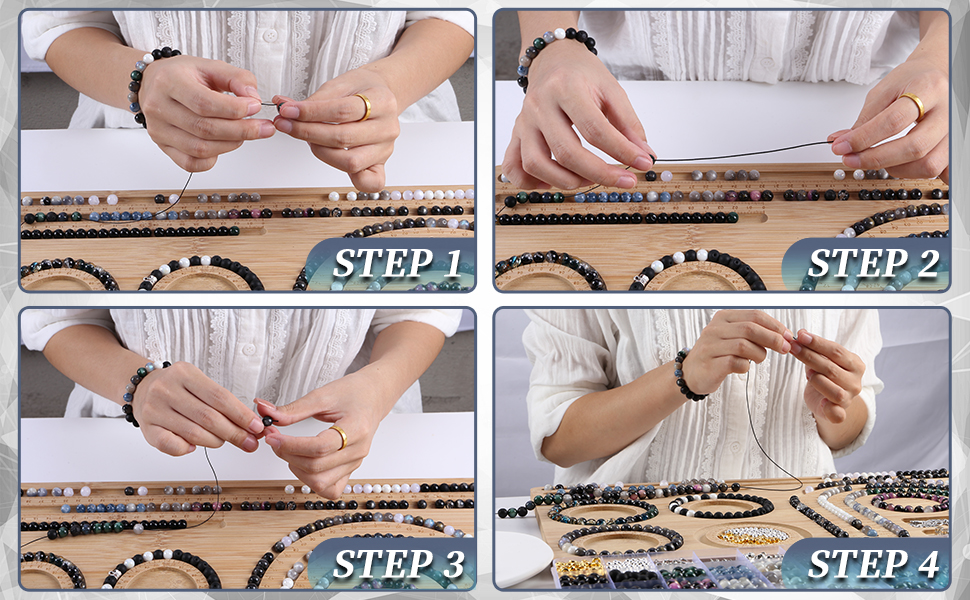 STEP 1

STEP 2

STEP 3

STEP 4