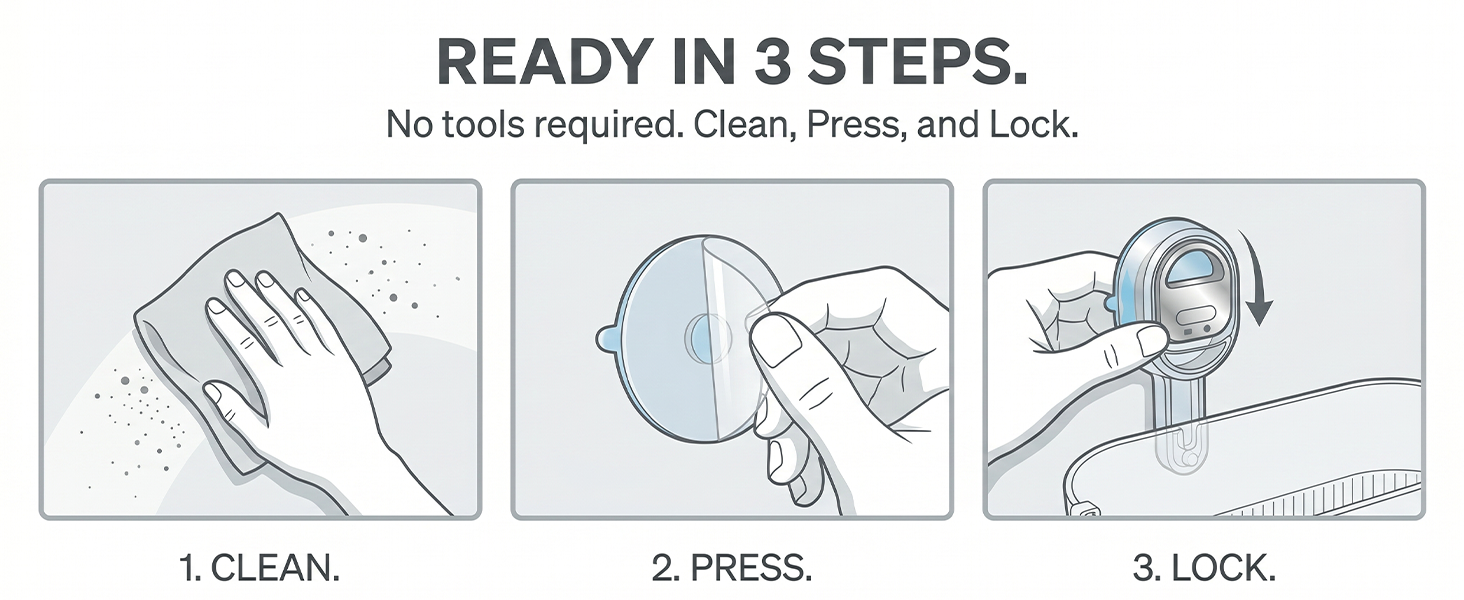 READY IN 3 STEPS.
No tools required. Clean, Press, and Lock.

1. CLEAN.

2. PRESS.

3. LOCK.