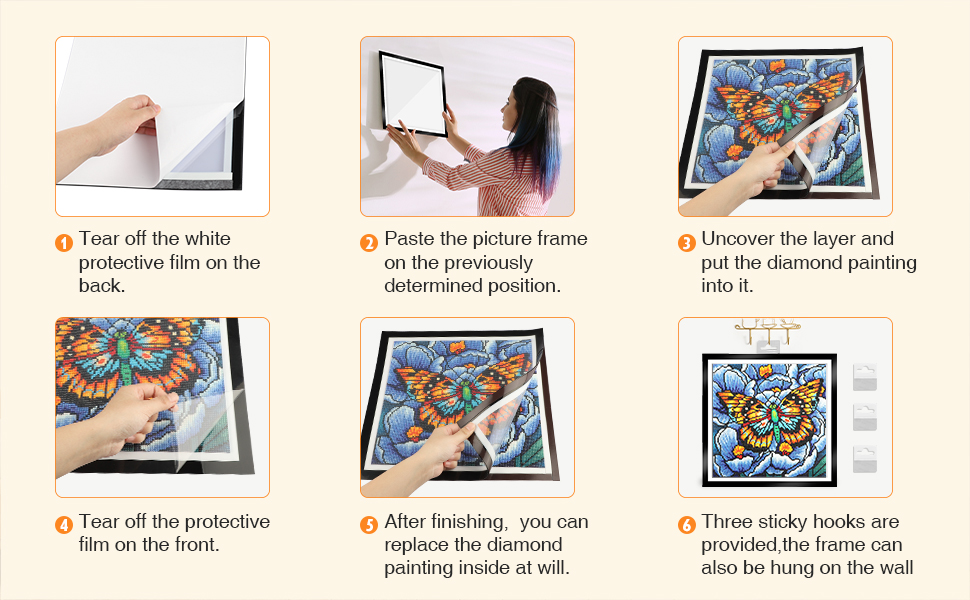 1 Tear off the white protective film on the back.

2 Paste the picture frame on the previously determined position.

3 Uncover the layer and put the diamond painting into it.

4 Tear off the protective film on the front.

5 After finishing,  you can replace the diamond painting inside at will.

6 Three sticky hooks are provided,the frame can also be hung on the wall