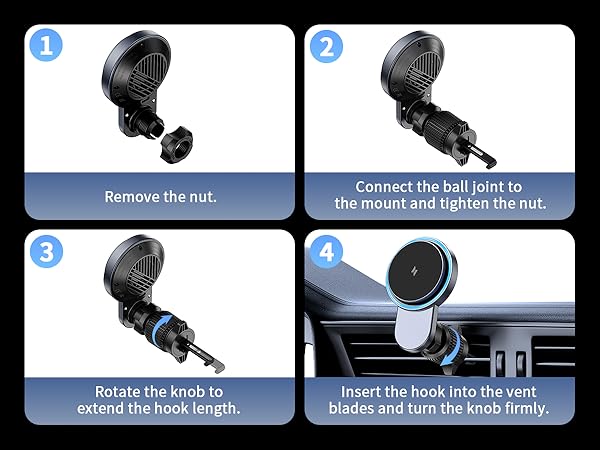 1

Remove the nut.

2

Connect the ball joint to the mount and tighten the nut.

3

Rotate the knob to extend the hook length.

4

Insert the hook into the vent blades and turn the knob firmly.