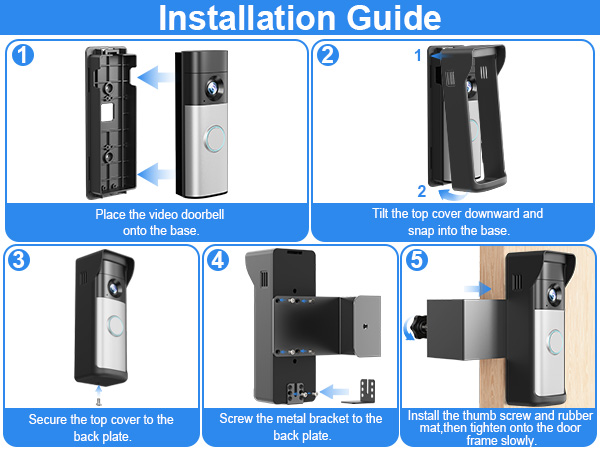 Installation Guide

1

Place the video doorbell onto the base.

2

1

2

Tilt the top cover downward and snap into the base.

3

Secure the top cover to the back plate.

4

Screw the metal bracket to the back plate.

5

Install the thumb screw and rubber mat,then tighten onto the door frame slowly.