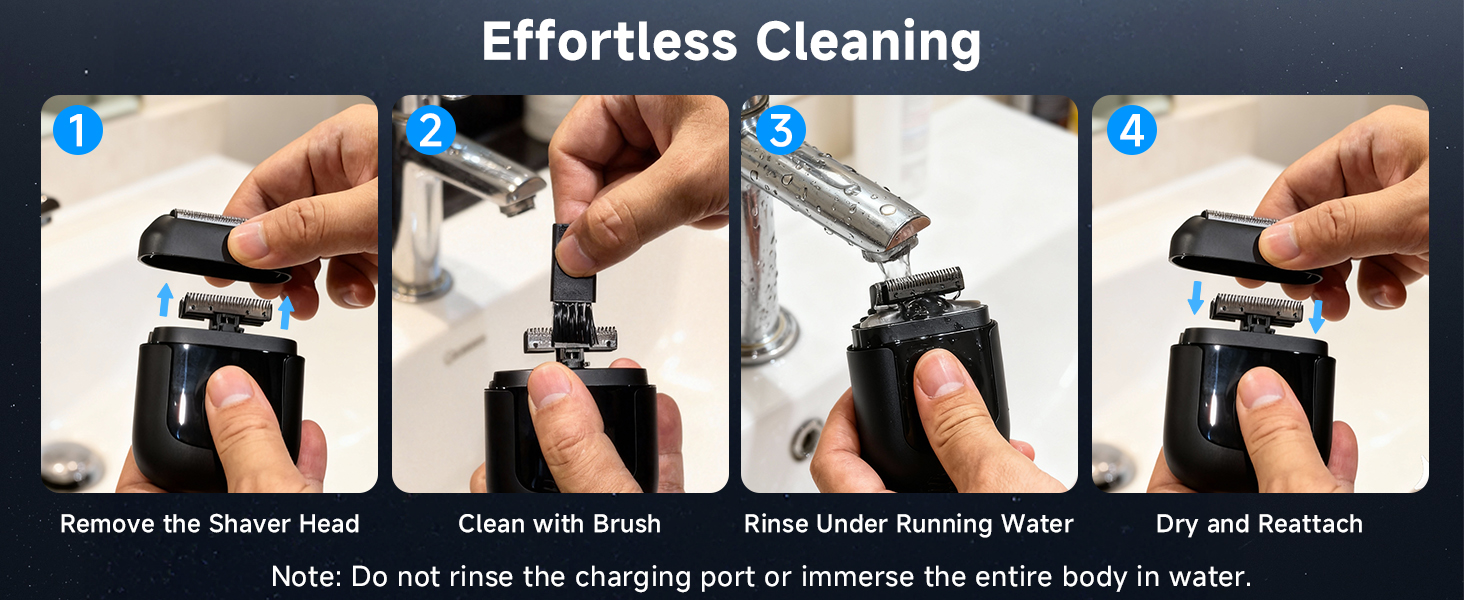 Effortless Cleaning

1

Remove the Shaver Head

2

Clean with Brush

3

Rinse Under Running Water

4

Dry and Reattach

Note: Do not rinse the charging port or immerse the entire body in water.