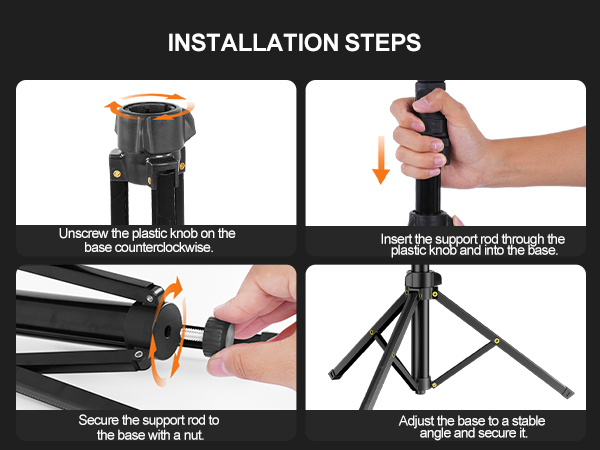 INSTALLATION STEPS

Unscrew the plastic knob on the base counterclockwise.

Insert the support rod through the plastic knob and into the base.

Secure the support rod to the base with a nut.

Adjust the base to a stable angle and secure it.