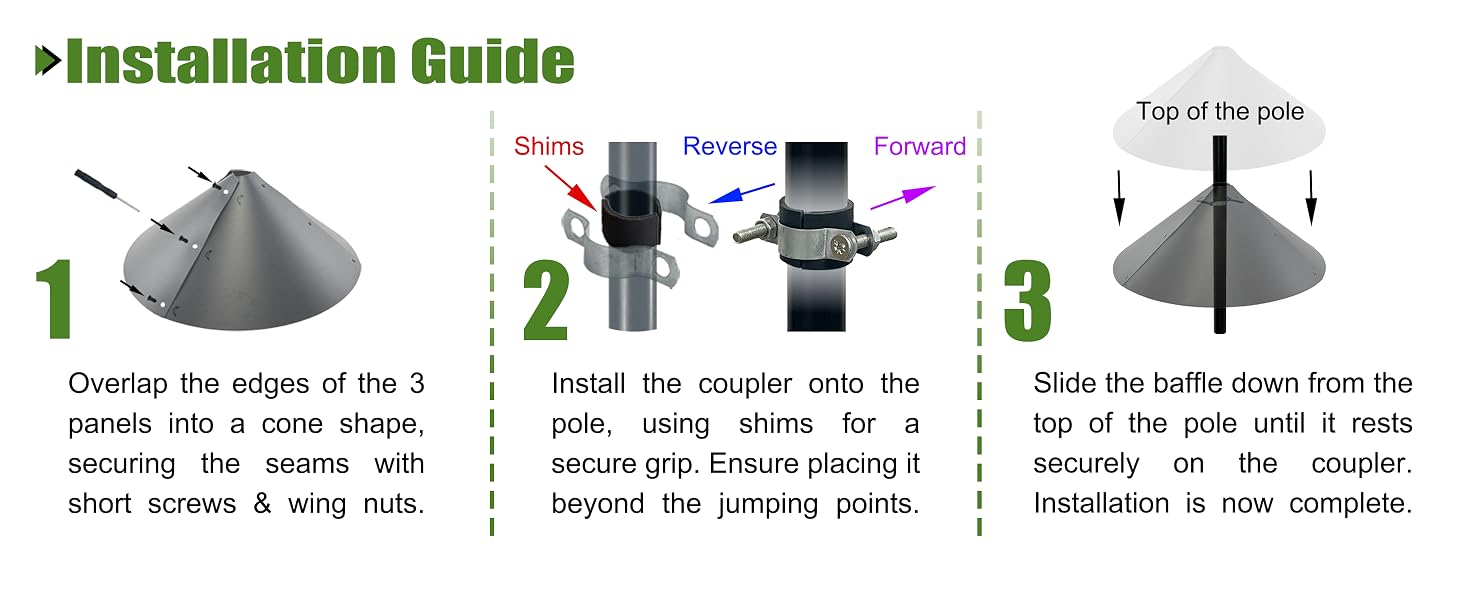 Installation Guide

1

Overlap the edges of the 3 panels into a cone shape, securing the seams with short screws & wing nuts.

Shims

Reverse

Forward

2

Install the coupler onto the pole, using shims for a secure grip. Ensure placing it beyond the jumping points.

Top of the pole

3

Slide the baffle down from the top of the pole until it rests securely on the coupler. Installation is now complete.