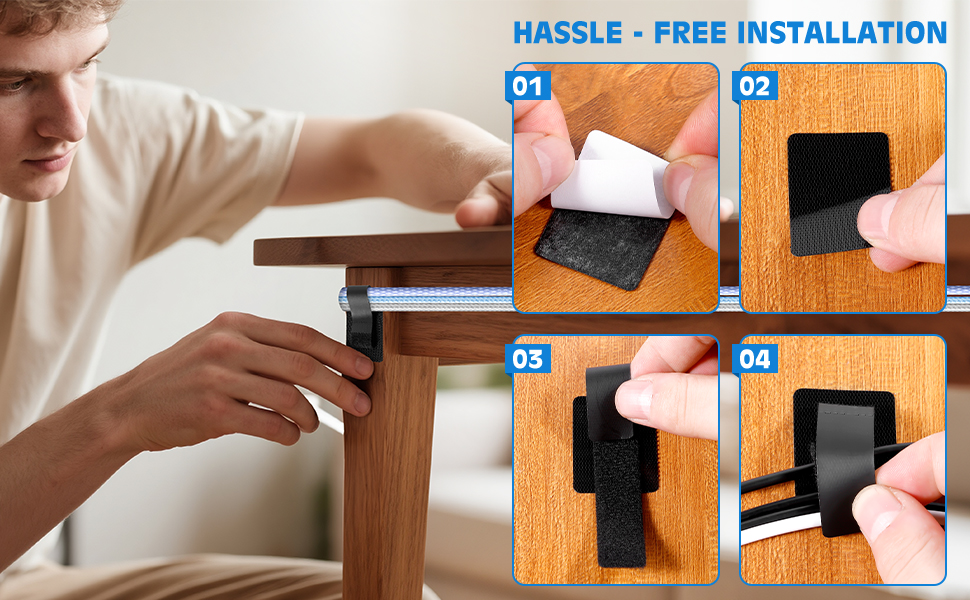 HASSLE - FREE INSTALLATION

01

02

03

04