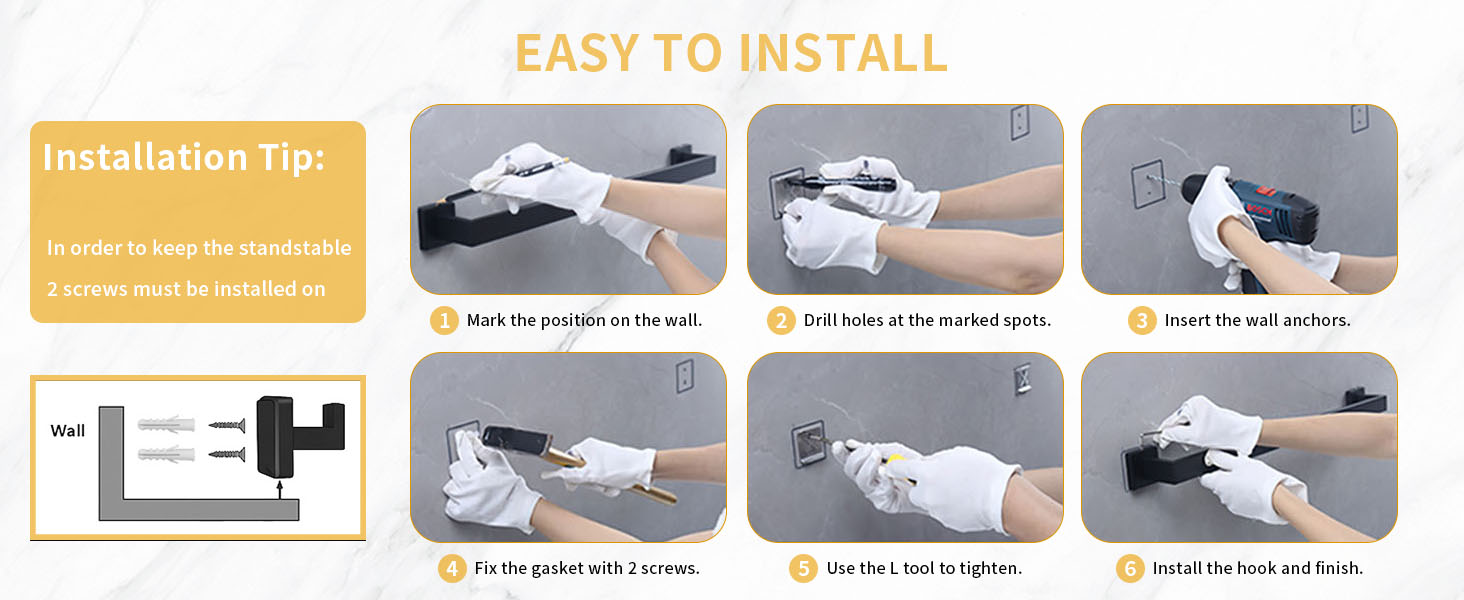 EASY TO INSTALL

Installation Tip:

In order to keep the standstable 2 screws must be installed on

Wall

1 Mark the position on the wall.

2 Drill holes at the marked spots.

3 Insert the wall anchors.

4 Fix the gasket with 2 screws.

5 Use the L tool to tighten.

6 Install the hook and finish.