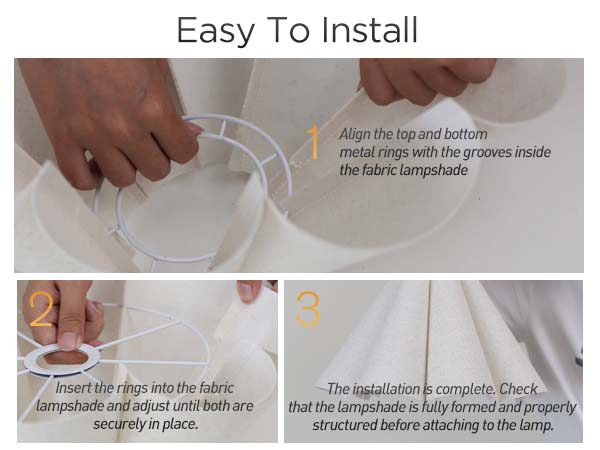 Easy To Install

1
Align the top and bottom metal rings with the grooves inside the fabric lampshade

2
Insert the rings into the fabric lampshade and adjust until both are securely in place.

3
The installation is complete. Check that the lampshade is fully formed and properly structured before attaching to the lamp.