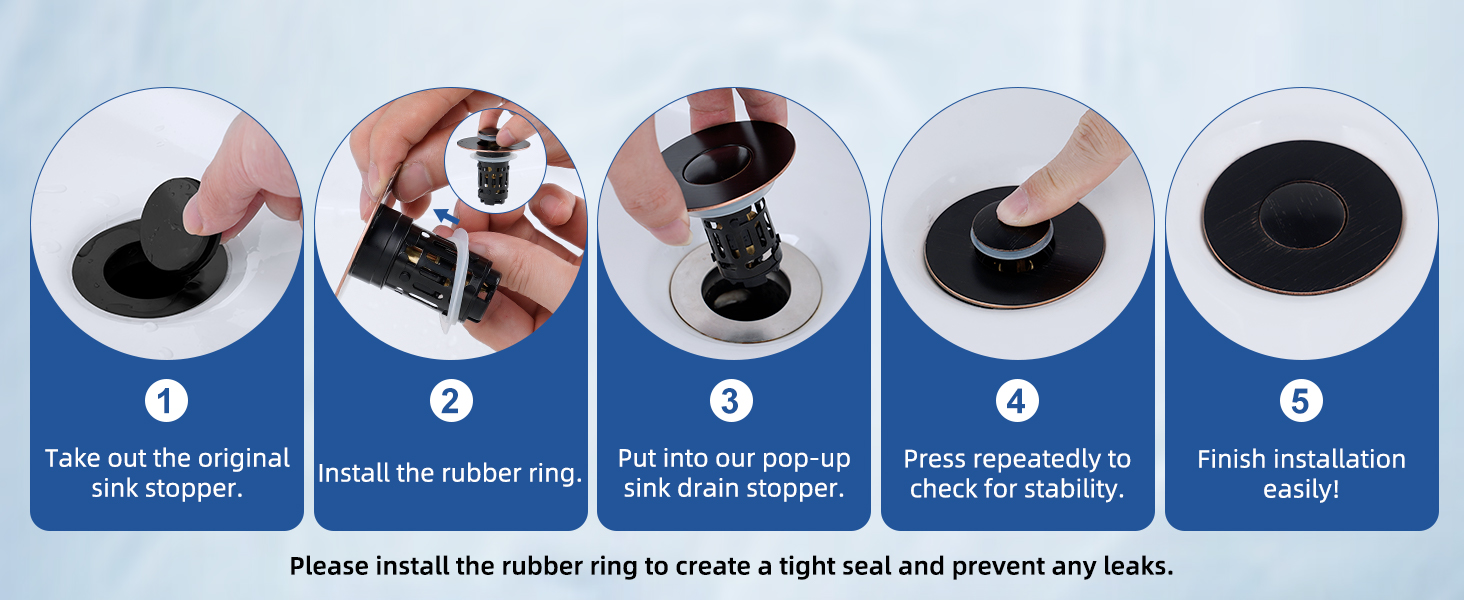 1
Take out the original sink stopper.

2
Install the rubber ring.

3
Put into our pop-up sink drain stopper.

4
Press repeatedly to check for stability.

5
Finish installation easily!

Please install the rubber ring to create a tight seal and prevent any leaks.