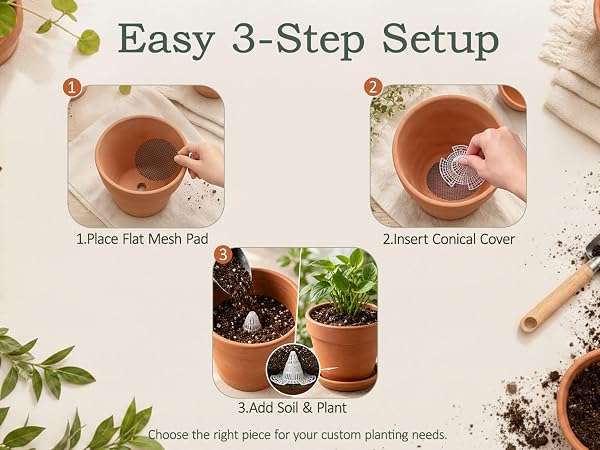 Easy 3-Step Setup

1

1.Place Flat Mesh Pad

2

2.Insert Conical Cover

3

3.Add Soil & Plant

Choose the right piece for your custom planting needs.