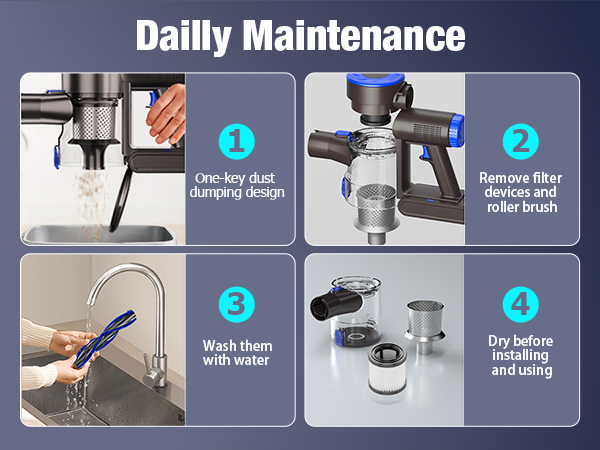 Dailly Maintenance

1
One-key dust dumping design

2
Remove filter devices and roller brush

3
Wash them with water

4
Dry before installing and using